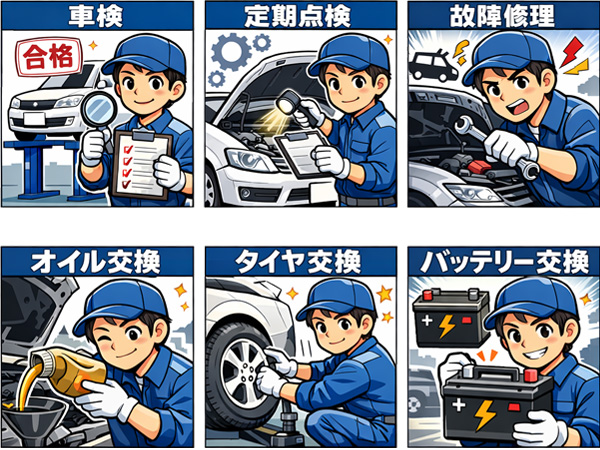 車検

合格

定期点検

故障修理

オイル交換

タイヤ交換

バッテリー交換